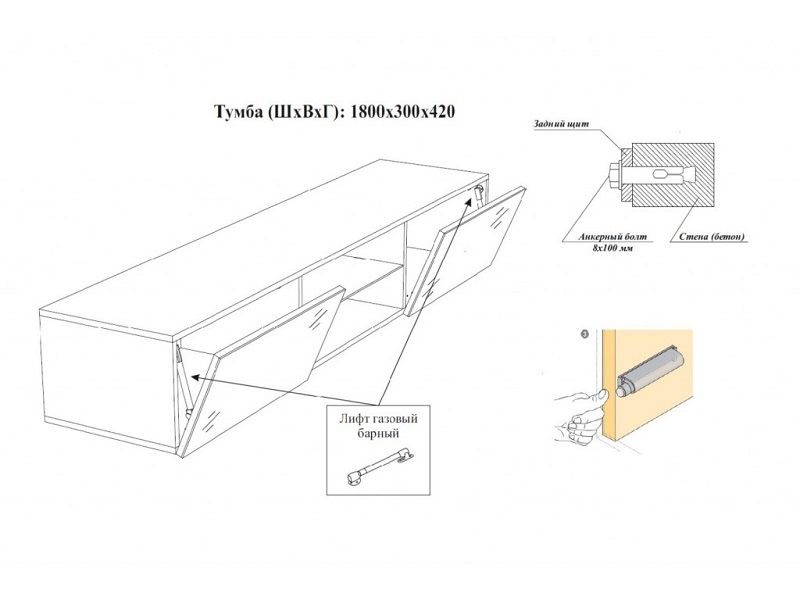 Тумба (ШхВхГ): 1800х300х420

Задний щит

Анкерный болт
8х100 мм

Стена (бетон)

Лифт газовый
барный

3