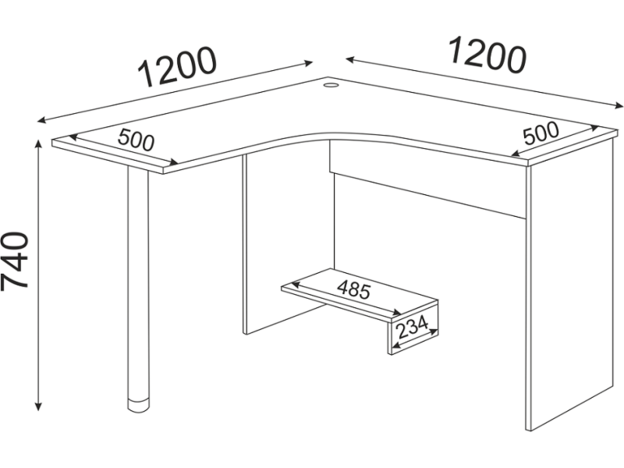 1200
1200
500
500
740
485
234