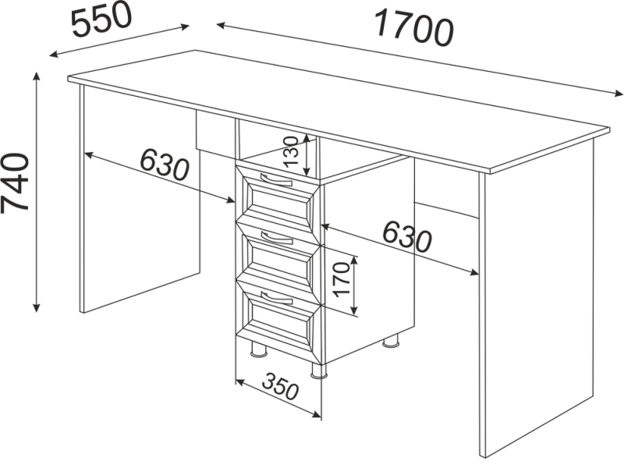 550
1700
740
630
130
630
170
350